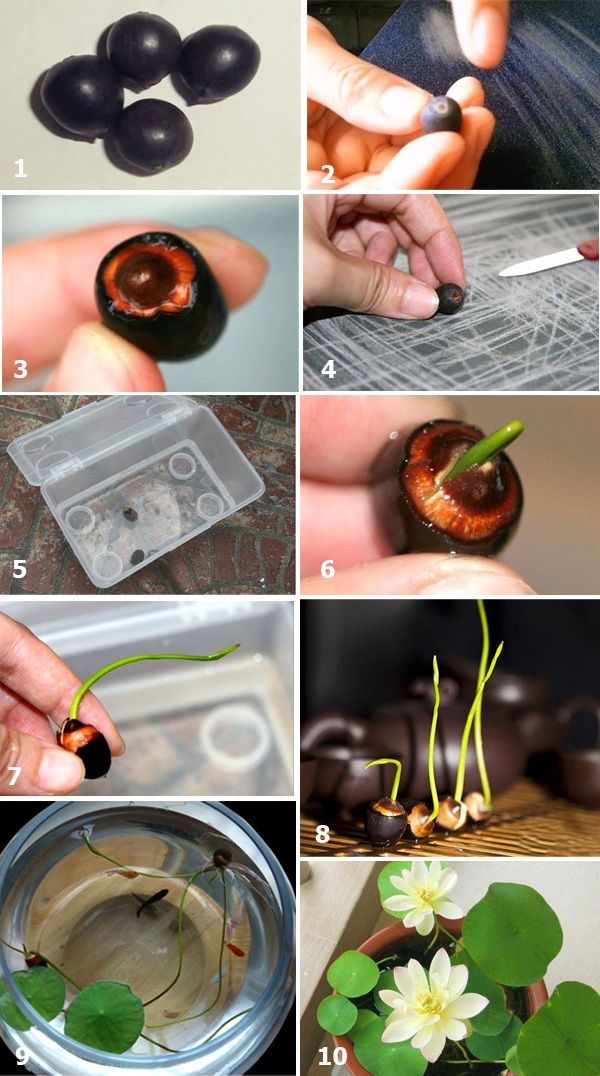 1
2
3
4
5
6
7
8
9
10