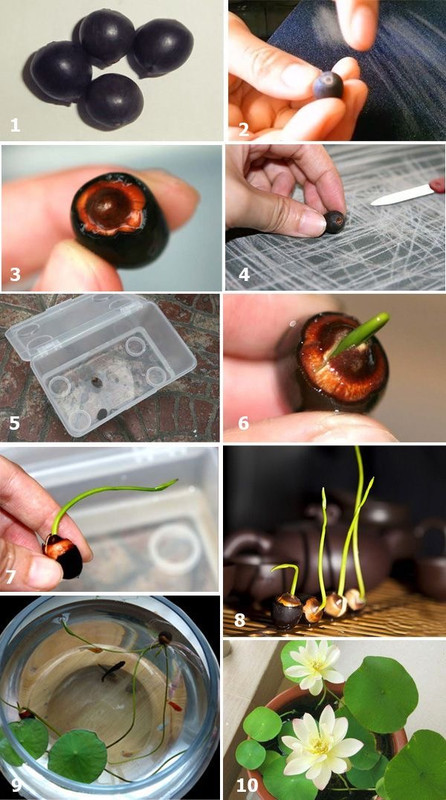 1
2
3
4
5
6
7
8
9
10